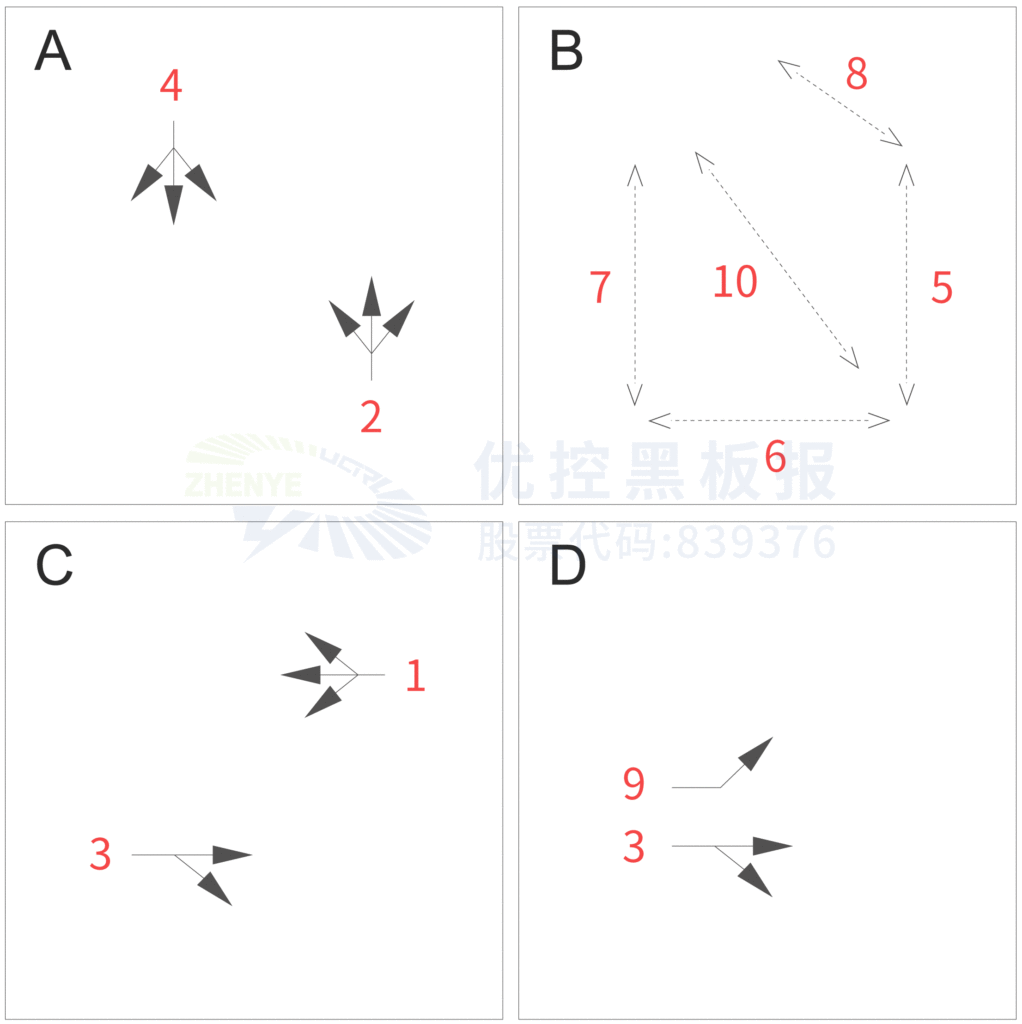 A

4

2

B

8

7

10

5

6

C

1

3

D

9

3

ZHENYE

优控黑板报
股票代码:839376