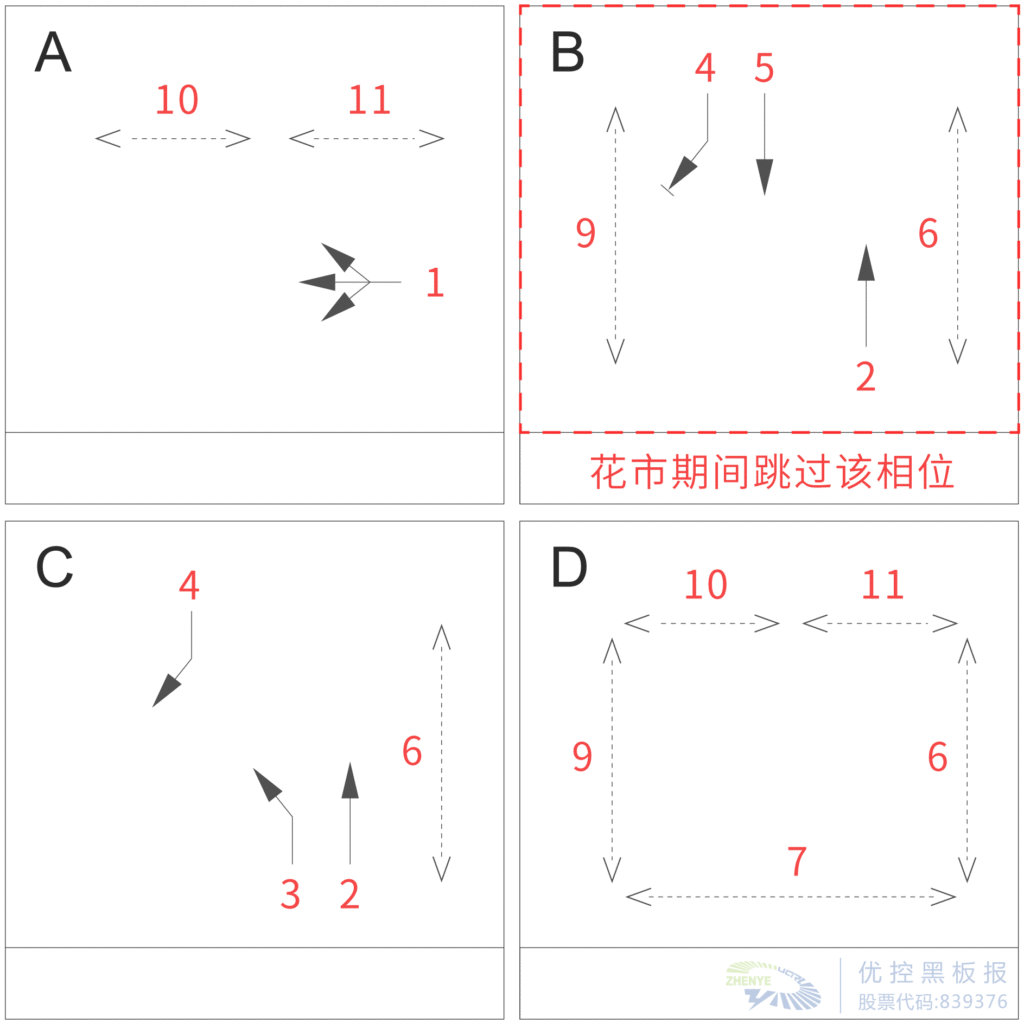 A
10 11
1

B
4 5
9 6
2
花市期间跳过该相位

C
4
6
3 2

D
10 11
9 6
7

ZHENYE
优控黑板报
股票代码:839376