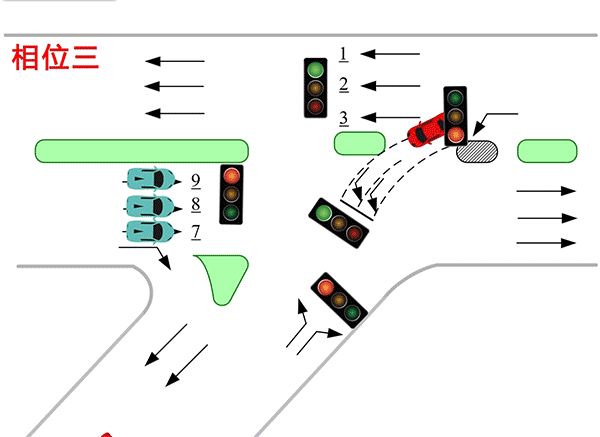 相位三

1
2
3

9
8
7